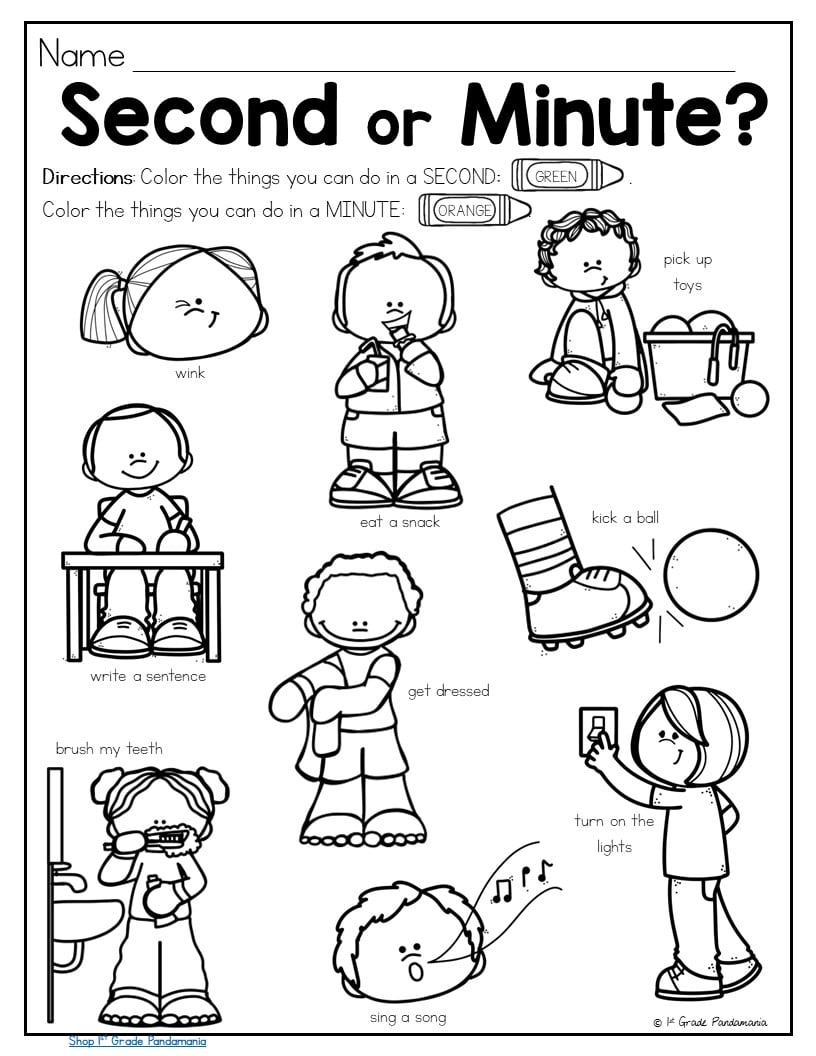 Name

Second or Minute?

Directions: Color the things you can do in a SECOND: GREEN.
Color the things you can do in a MINUTE: ORANGE

wink

eat a snack

pick up toys

write a sentence

kick a ball

get dressed

brush my teeth

turn on the lights

sing a song

© 1st Grade Pandamania

Shop 1st Grade Pandamania